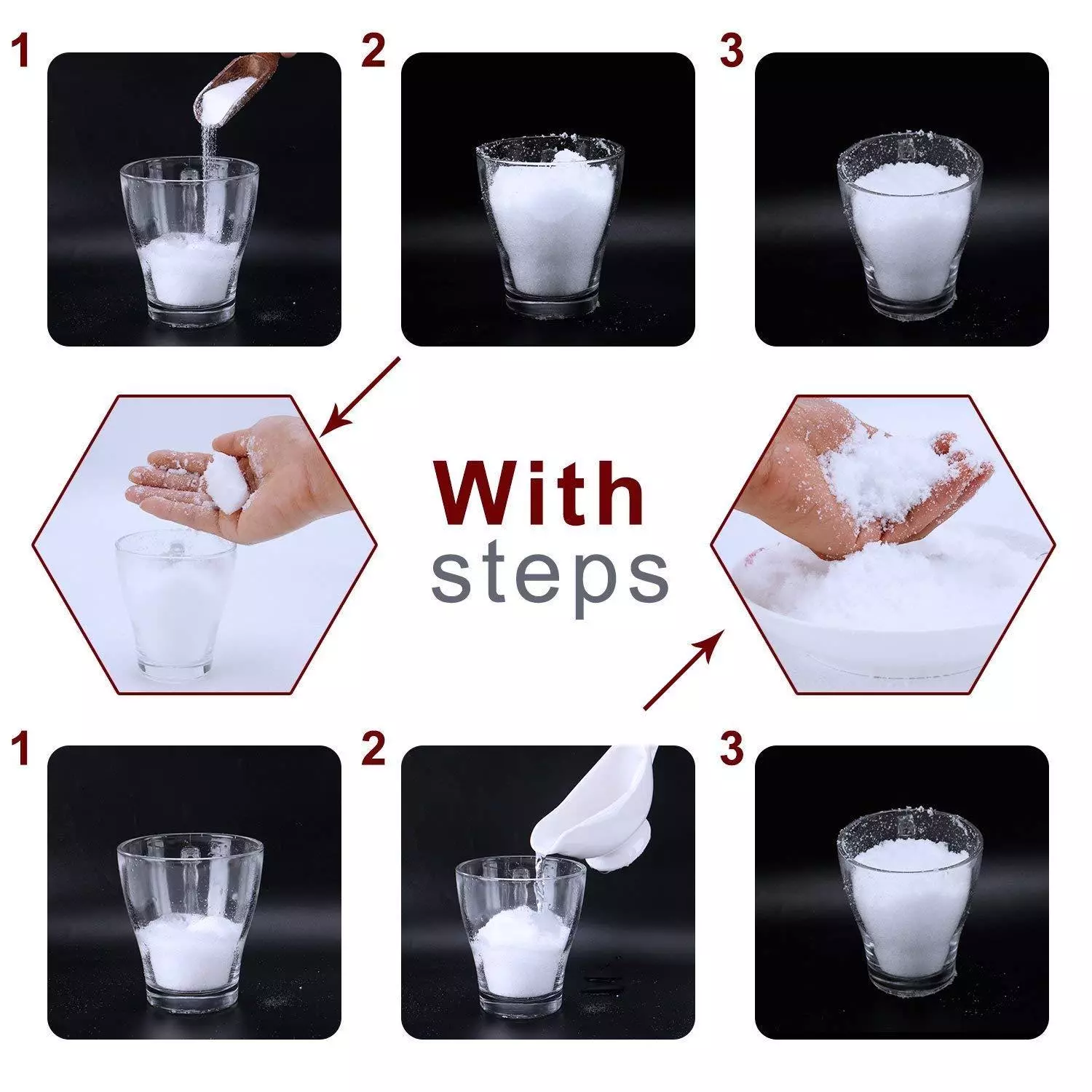 1 2 3

With
steps

1 2 3