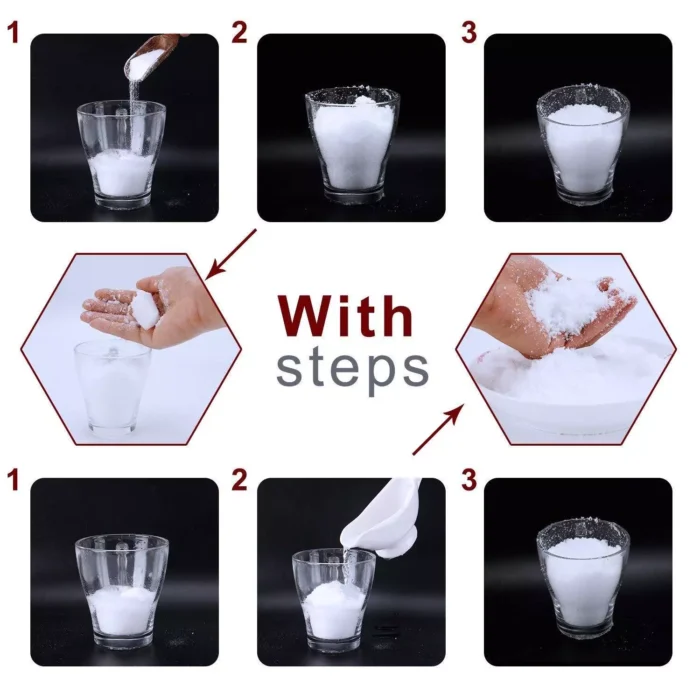 1
2
3
With
steps
1
2
3